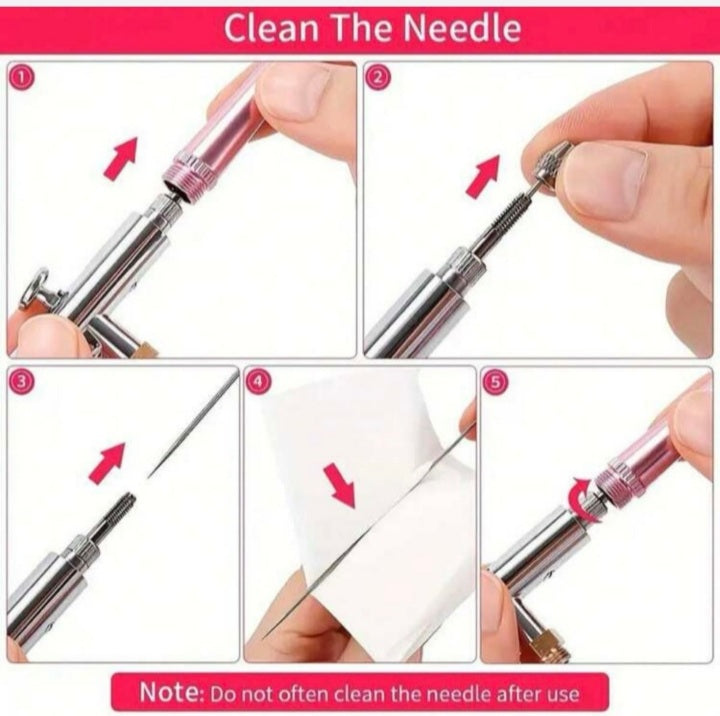 Clean The Needle

1

2

3

4

5

Note: Do not often clean the needle after use